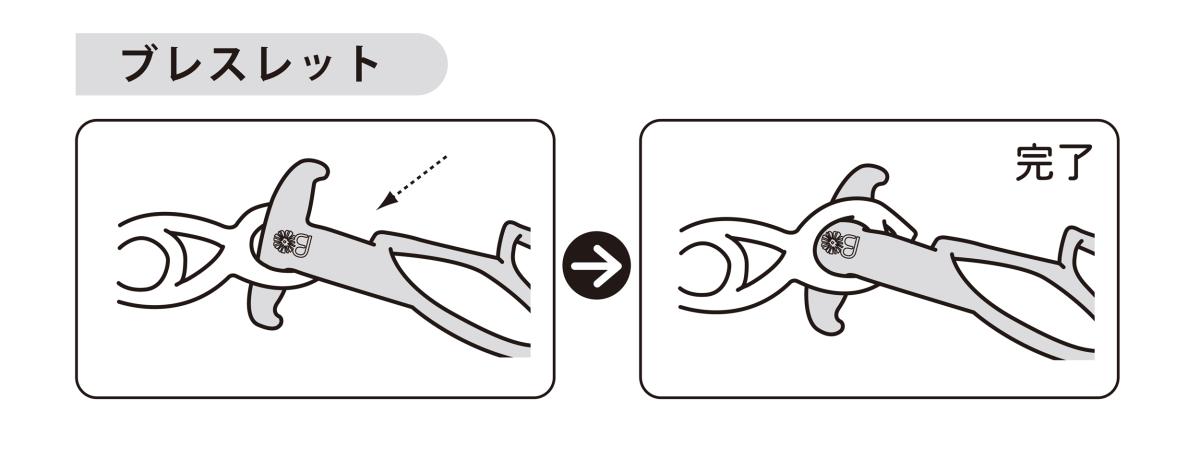 ブレスレット

完了