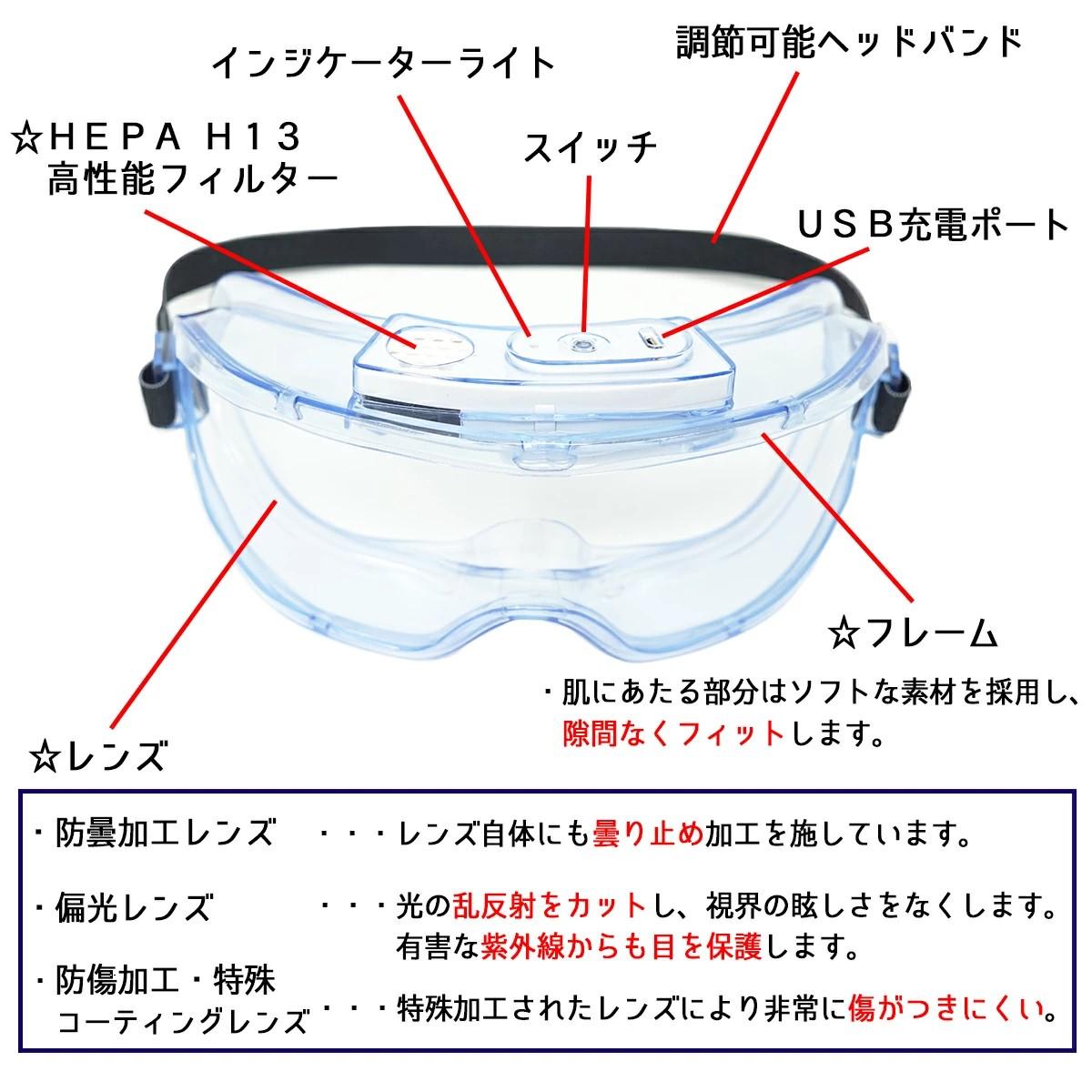 調節可能ヘッドバンド

インジケーターライト

☆ＨＥＰＡ Ｈ１３
高性能フィルター

スイッチ

ＵＳＢ充電ポート

☆フレーム

・肌にあたる部分はソフトな素材を採用し、隙間なくフィットします。

☆レンズ

・防曇加工レンズ　・・・レンズ自体にも曇り止め加工を施しています。

・偏光レンズ　・・・光の乱反射をカットし、視界の眩しさをなくします。有害な紫外線からも目を保護します。

・防傷加工・特殊コーティングレンズ　・・・特殊加工されたレンズにより非常に傷がつきにくい。