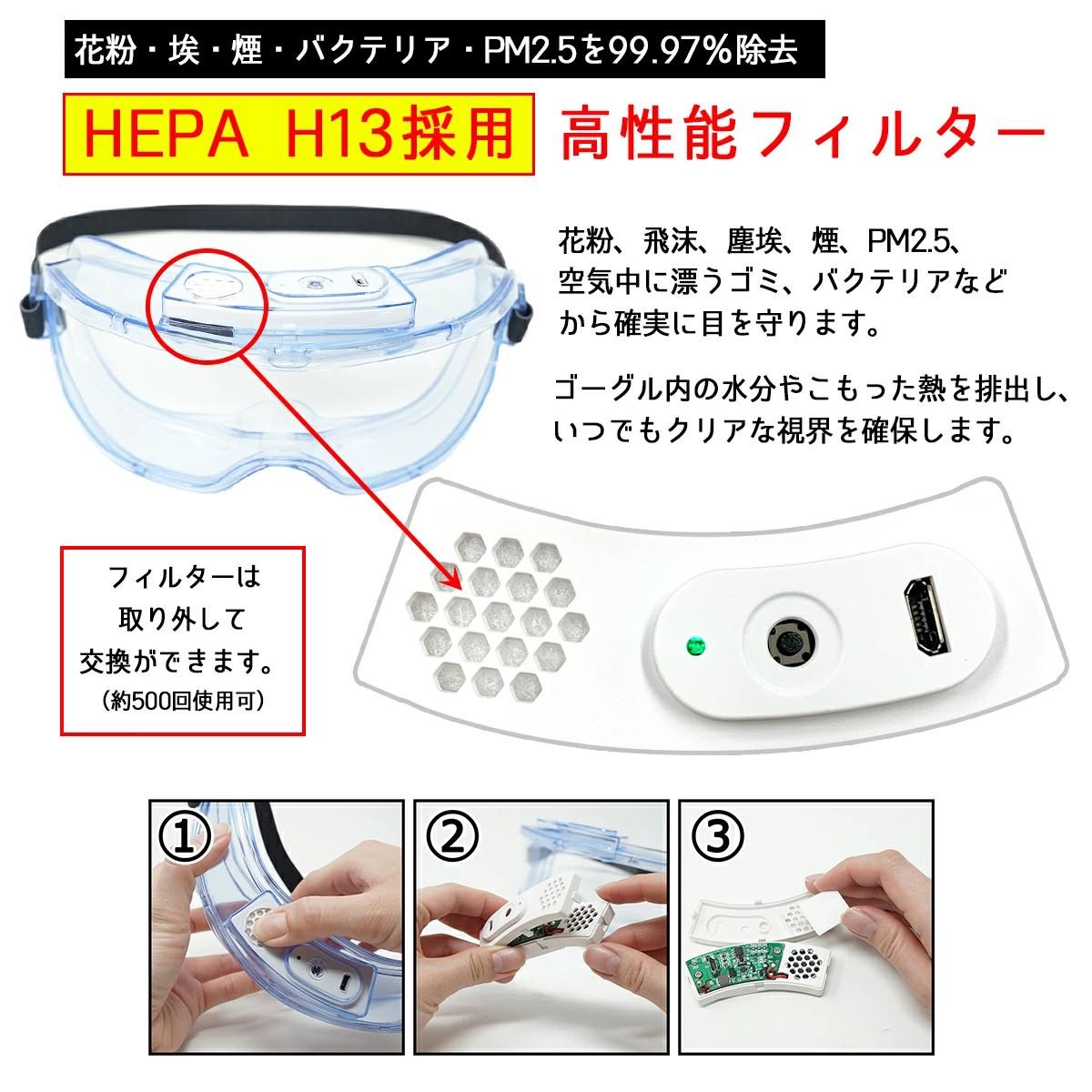 花粉・埃・煙・バクテリア・PM2.5を99.97%除去

HEPA H13採用 高性能フィルター

花粉、飛沫、塵埃、煙、PM2.5、空気中に漂うゴミ、バクテリアなどから確実に目を守ります。

ゴーグル内の水分やこもった熱を排出し、いつでもクリアな視界を確保します。

フィルターは取り外して交換ができます。
(約500回使用可)

①

②

③