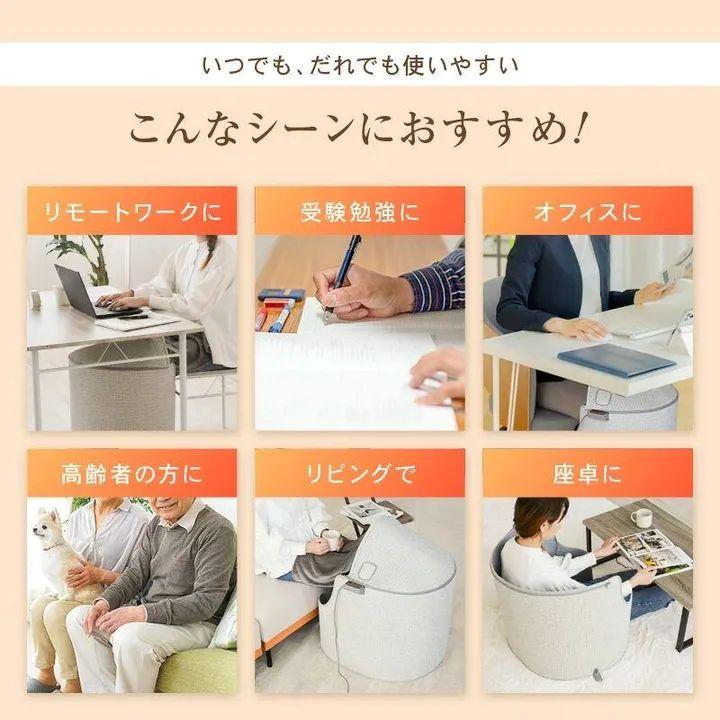 いつでも、だれでも使いやすい

こんなシーンにおすすめ!

リモートワークに

受験勉強に

オフィスに

高齢者の方に

リビングで

座卓に