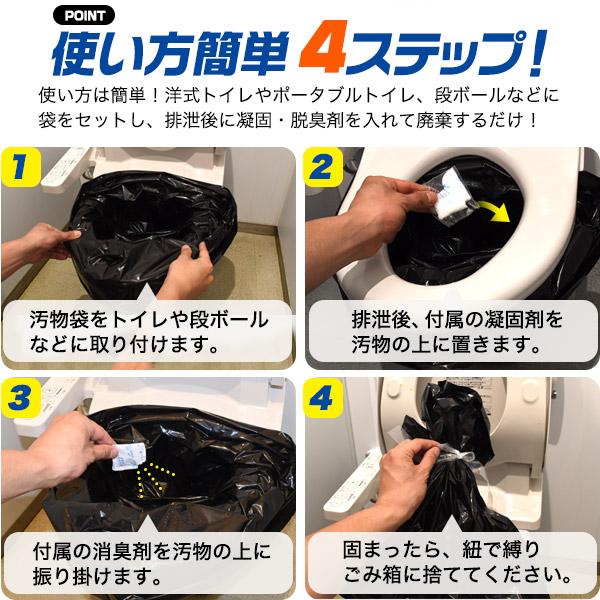 POINT

使い方簡単 4ステップ!

使い方は簡単!洋式トイレやポータブルトイレ、段ボールなどに袋をセットし、排泄後に凝固・脱臭剤を入れて廃棄するだけ!

1

汚物袋をトイレや段ボールなどに取り付けます。

2

排泄後、付属の凝固剤を汚物の上に置きます。

3

付属の消臭剤を汚物の上に振り掛けます。

4

固まったら、紐で縛りごみ箱に捨ててください。