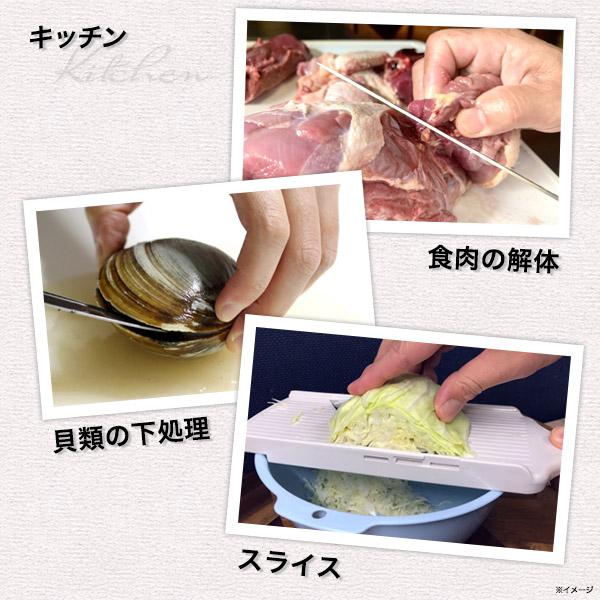 キッチン
Kitchen

食肉の解体

貝類の下処理

スライス

※イメージ