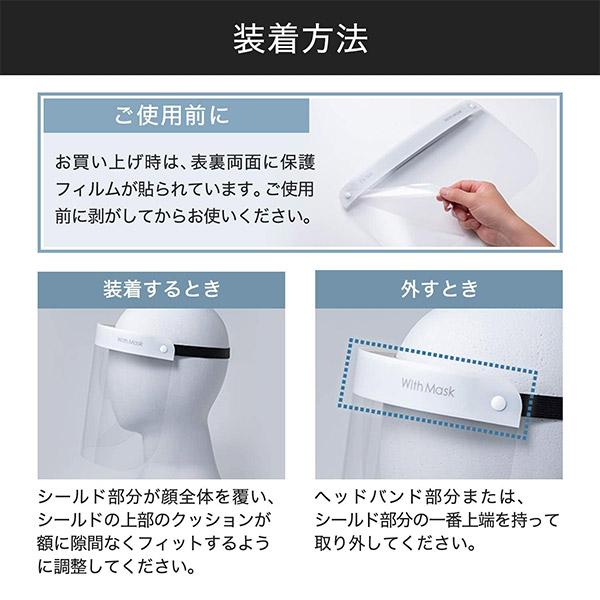 装着方法

ご使用前に

お買い上げ時は、表裏両面に保護フィルムが貼られています。ご使用前に剥がしてからお使いください。

With Mask

装着するとき

With Mask

シールド部分が顔全体を覆い、シールドの上部のクッションが額に隙間なくフィットするように調整してください。

外すとき

With Mask

ヘッドバンド部分または、シールド部分の一番上端を持って取り外してください。